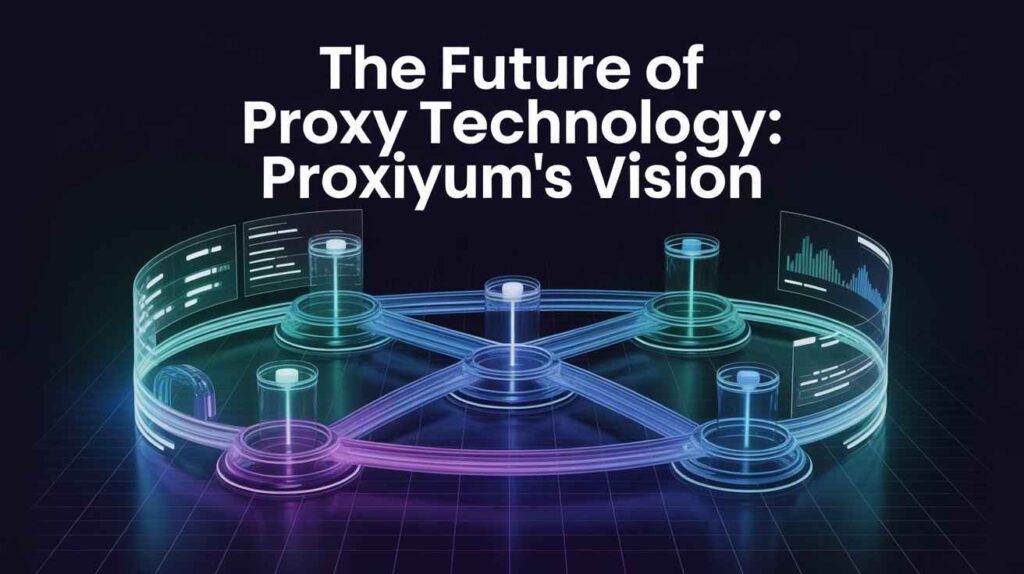 The Future of Proxy Technology: Proxiyum's Vision